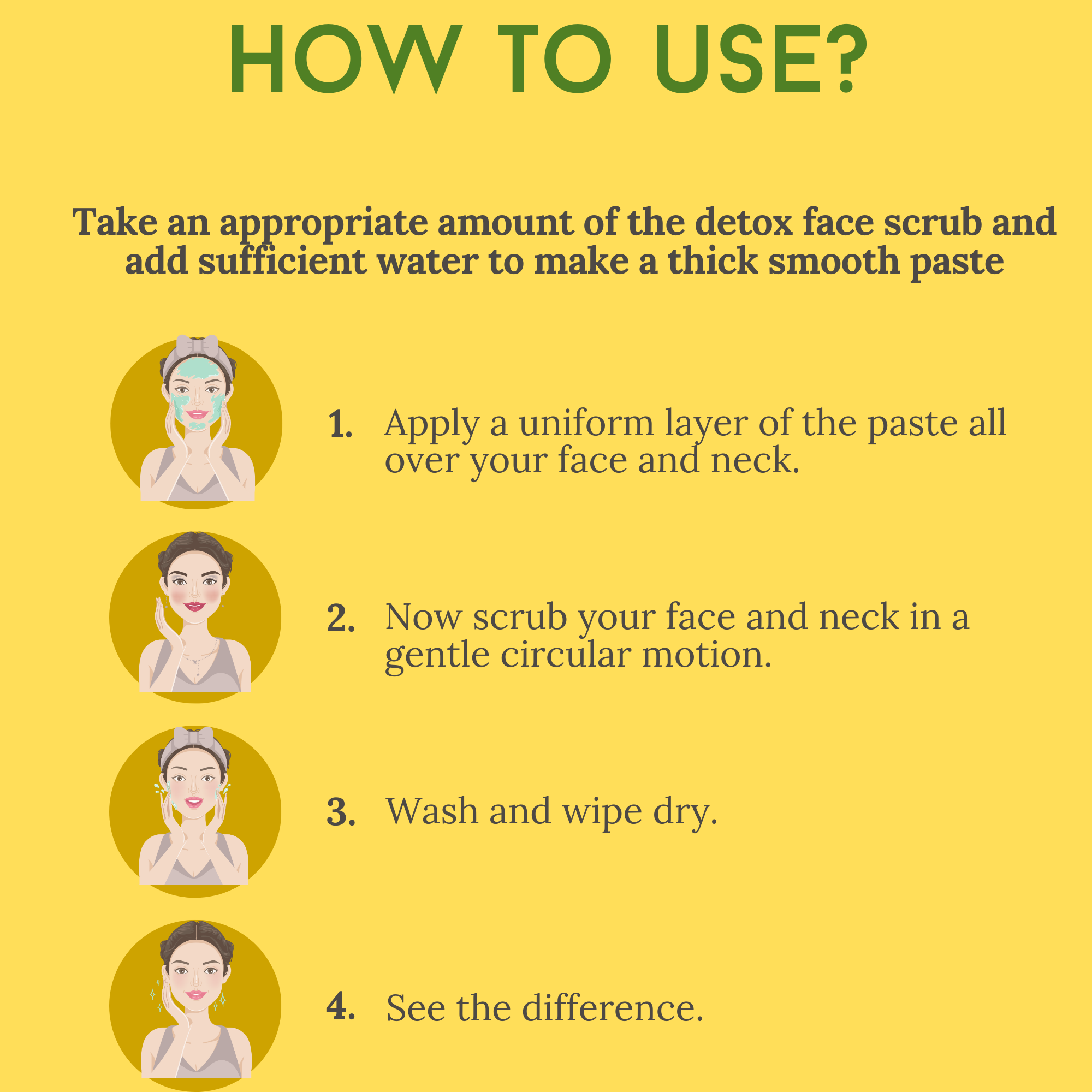 HOW TO USE?

Take an appropriate amount of the detox face scrub and add sufficient water to make a thick smooth paste

1. Apply a uniform layer of the paste all over your face and neck.

2. Now scrub your face and neck in a gentle circular motion.

3. Wash and wipe dry.

4. See the difference.